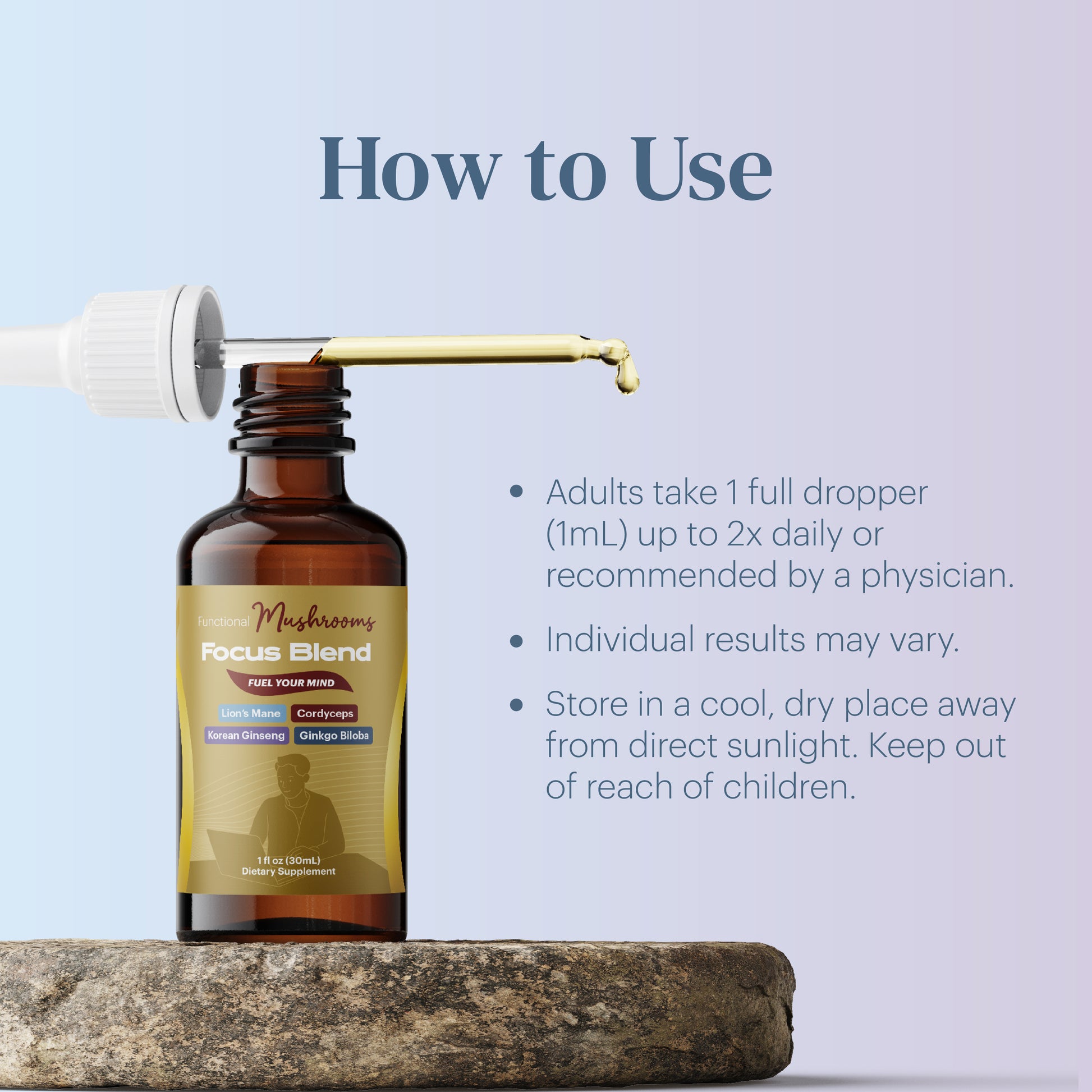 How to Use

Functional Mushrooms
Focus Blend
FUEL YOUR MIND
Lion's Mane Cordyceps
Korean Ginseng Ginkgo Biloba
1 fl oz (30mL)
Dietary Supplement

• Adults take 1 full dropper (1mL) up to 2x daily or recommended by a physician.

• Individual results may vary.

• Store in a cool, dry place away from direct sunlight. Keep out of reach of children.